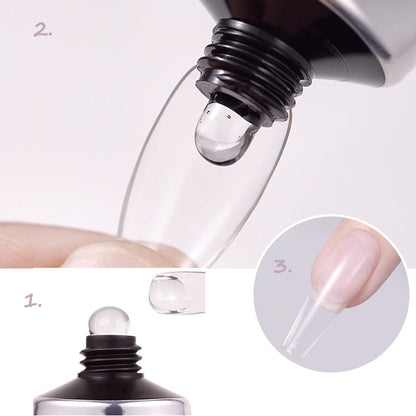 2.

3.

1.