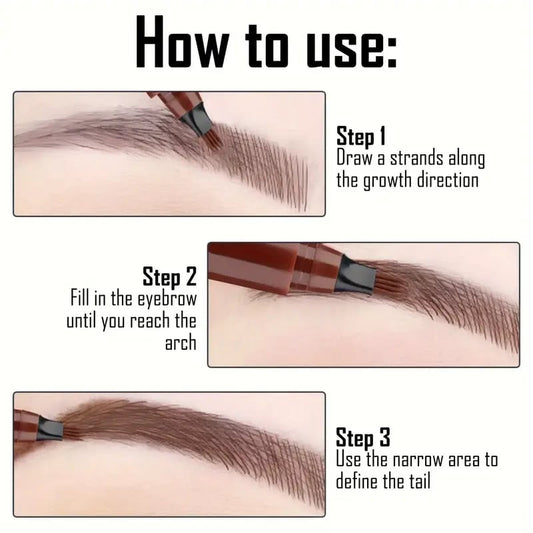 How to use:

Step 1
Draw a strands along the growth direction

Step 2
Fill in the eyebrow until you reach the arch

Step 3
Use the narrow area to define the tail