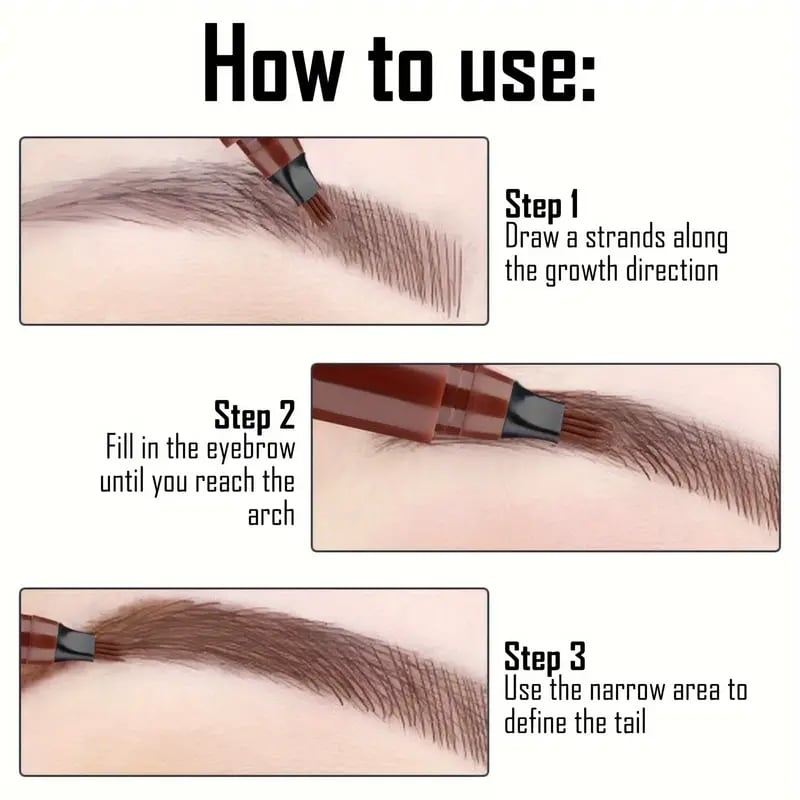 How to use:

Step 1
Draw a strands along the growth direction

Step 2
Fill in the eyebrow until you reach the arch

Step 3
Use the narrow area to define the tail