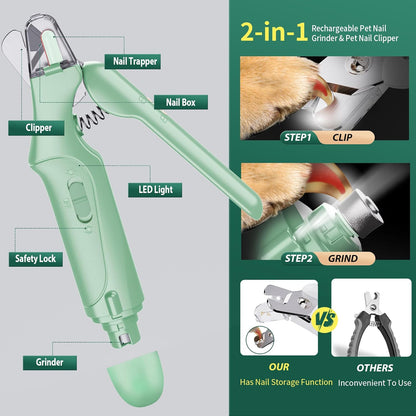 Nail Trapper

Nail Box

Clipper

LED Light

Safety Lock

Grinder

2-in-1 Rechargeable Pet Nail Grinder & Pet Nail Clipper

STEP1 CLIP

STEP2 GRIND

VS

OUR
Has Nail Storage Function

OTHERS
Inconvenient To Use