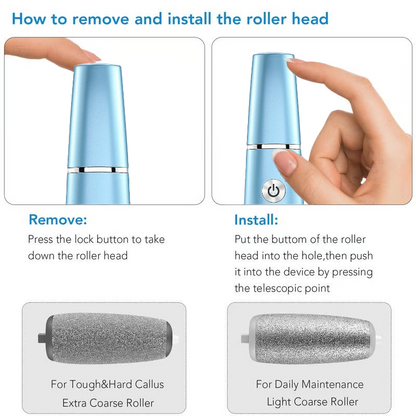 How to remove and install the roller head

Remove:
Press the lock button to take down the roller head

Install:
Put the buttom of the roller head into the hole,then push it into the device by pressing the telescopic point

For Tough&Hard Callus
Extra Coarse Roller

For Daily Maintenance
Light Coarse Roller